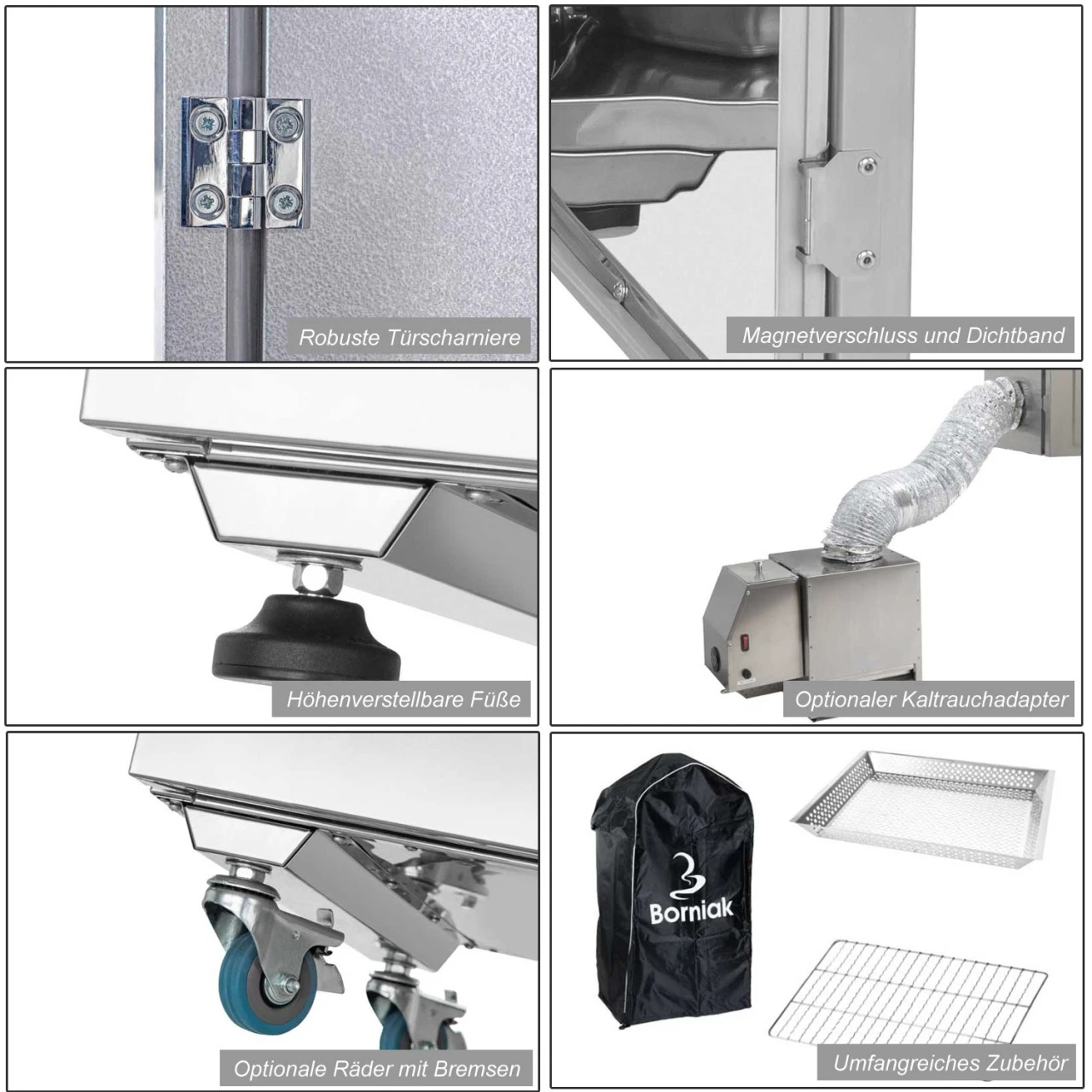 Robuste Türscharniere

Magnetverschluss und Dichtband

Höhenverstellbare Füße

Optionaler Kaltrauchadapter

Optionale Räder mit Bremsen

Borniak

Umfangreiches Zubehör